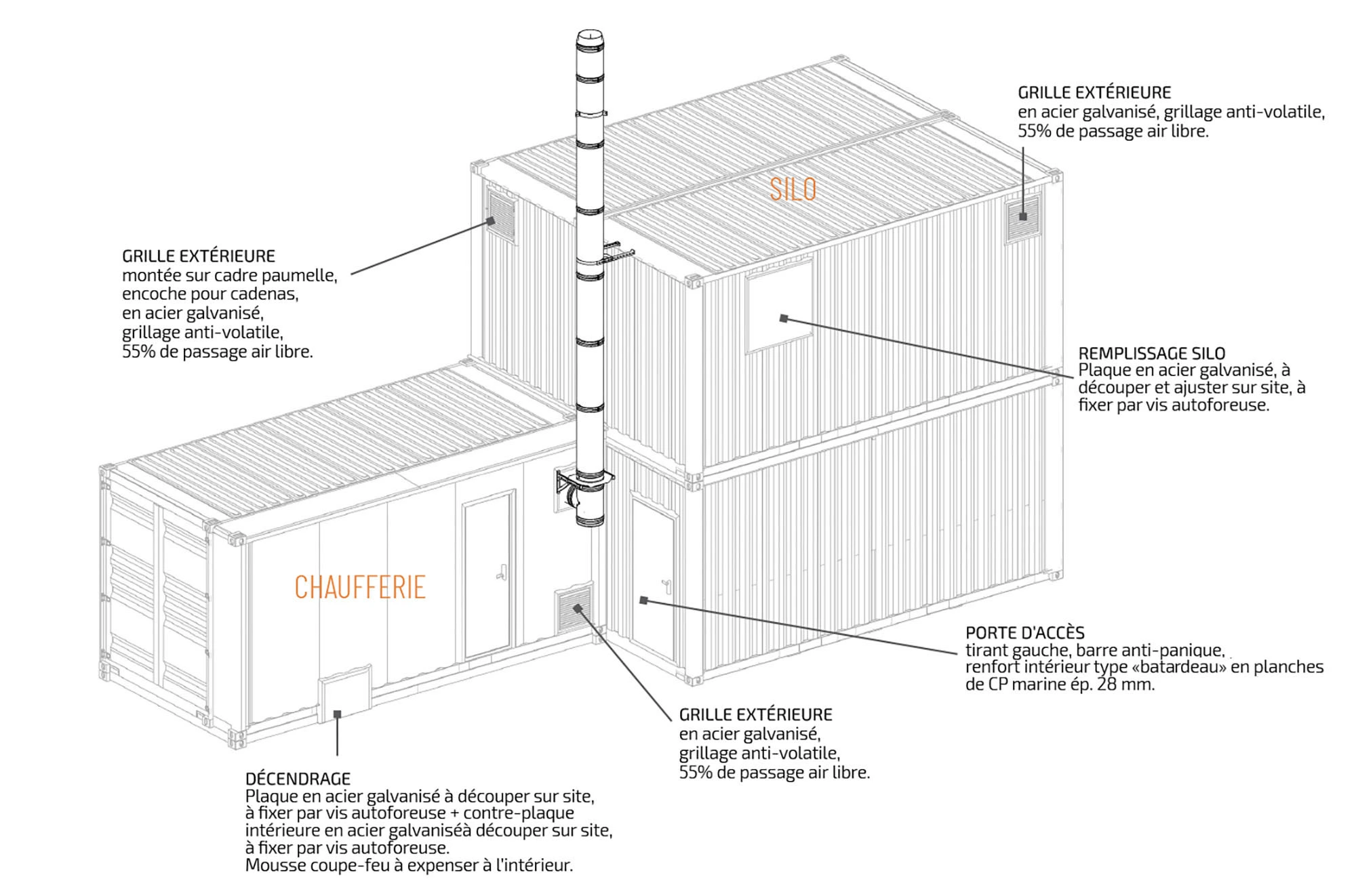 GRILLE EXTÉRIEURE
en acier galvanisé, grillage anti-volatile, 55% de passage air libre.

SILO

GRILLE EXTÉRIEURE
montée sur cadre paumelle, encoche pour cadenas, en acier galvanisé, grillage anti-volatile, 55% de passage air libre.

REMPLISSAGE SILO
Plaque en acier galvanisé, à découper et ajuster sur site, à fixer par vis autoforeuse.

CHAUFFERIE

PORTE D'ACCÈS
tirant gauche, barre anti-panique, renfort intérieur type «batardeau» en planches de CP marine ép. 28 mm.

GRILLE EXTÉRIEURE
en acier galvanisé, grillage anti-volatile, 55% de passage air libre.

DÉCENDRAGE
Plaque en acier galvanisé à découper sur site, à fixer par vis autoforeuse + contre-plaque intérieure en acier galvaniséà découper sur site, à fixer par vis autoforeuse.
Mousse coupe-feu à expenser à l'intérieur.