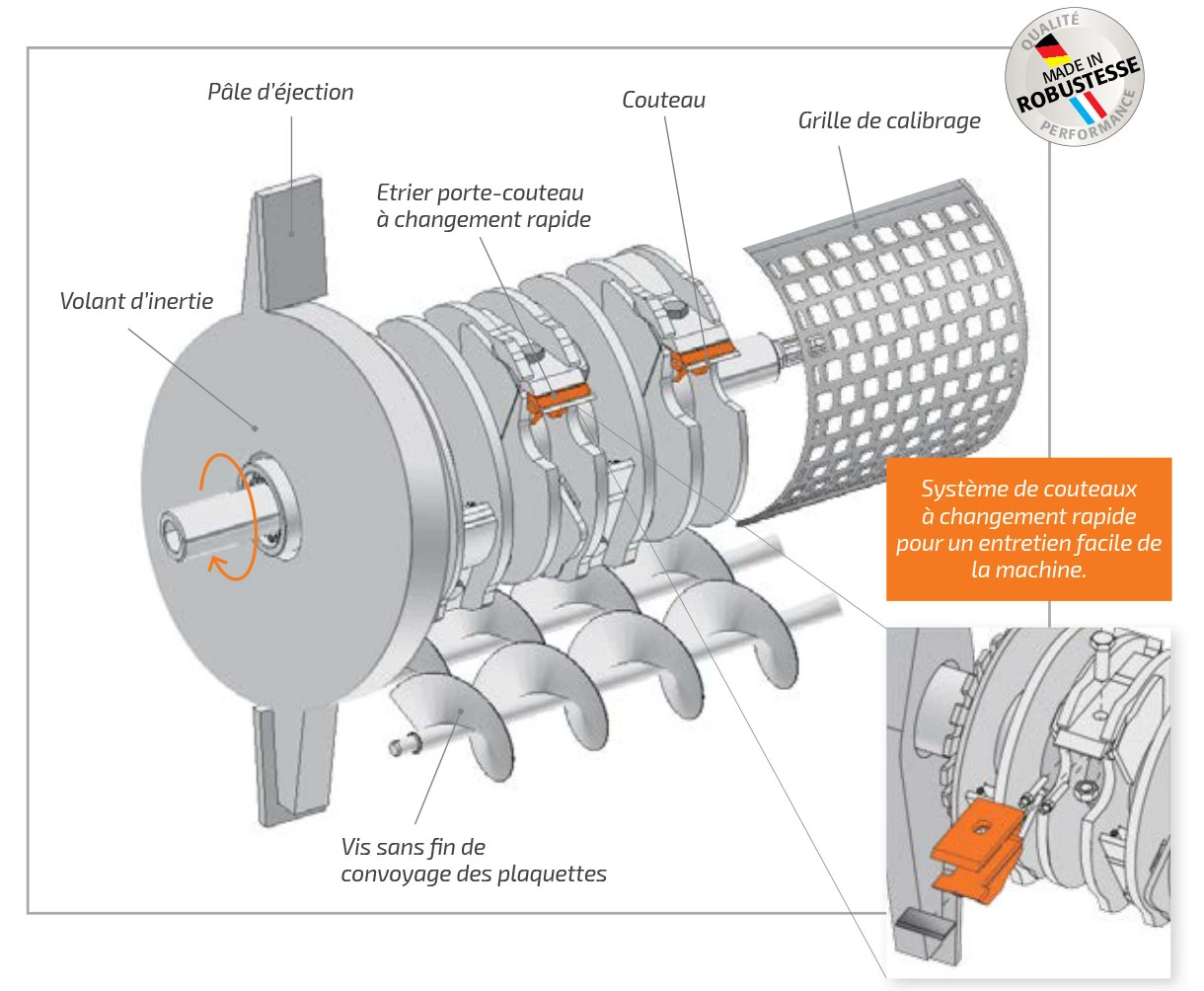 QUALITÉ
MADE IN
ROBUSTESSE
PERFORMANCE

Pâle d'éjection

Couteau

Grille de calibrage

Etrier porte-couteau à changement rapide

Volant d'inertie

Système de couteaux à changement rapide pour un entretien facile de la machine.

Vis sans fin de convoyage des plaquettes